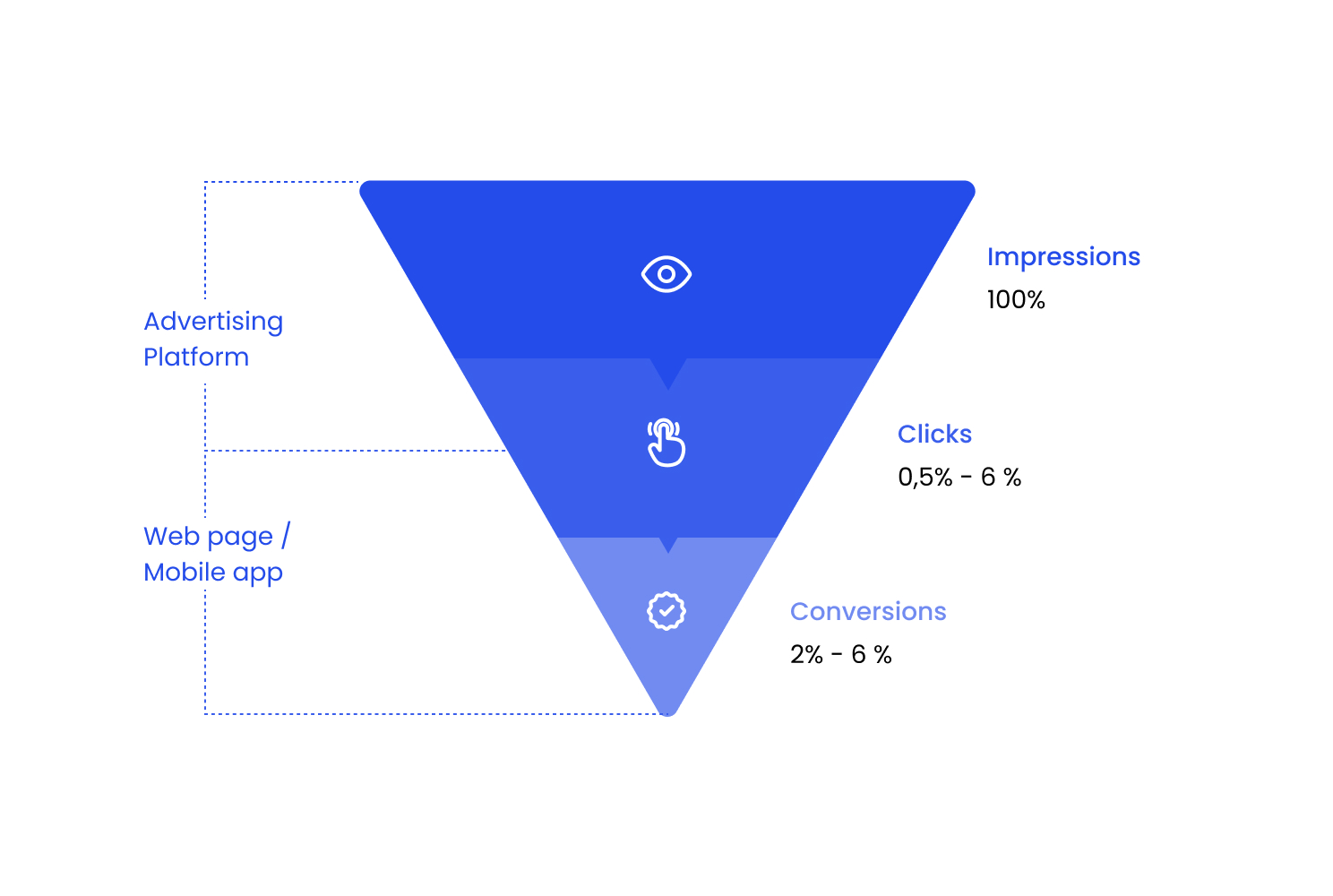 Advertising Platform

Web page / Mobile app

Impressions
100%

Clicks
0,5% - 6 %

Conversions
2% - 6 %